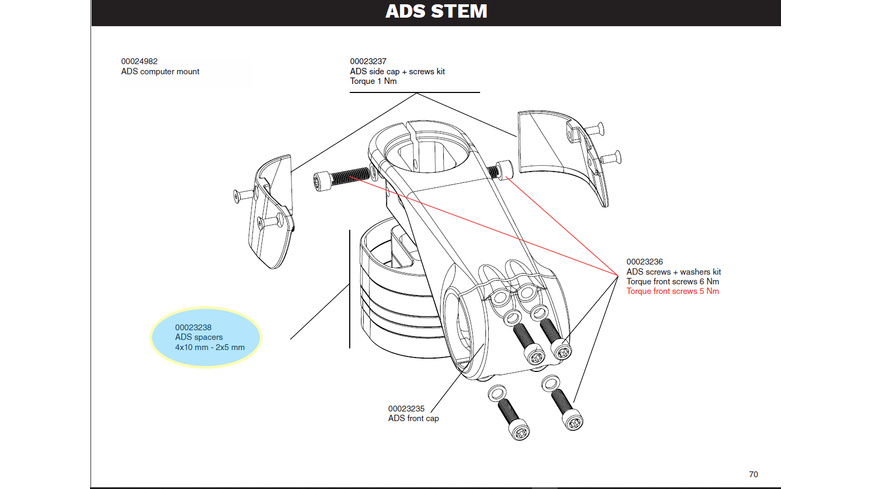 ADS STEM

00024982
ADS computer mount

00023237
ADS side cap + screws kit
Torque 1 Nm

00023236
ADS screws + washers kit
Torque front screws 6 Nm
Torque front screws 5 Nm

00023238
ADS spacers
4x10 mm - 2x5 mm

00023235
ADS front cap

70