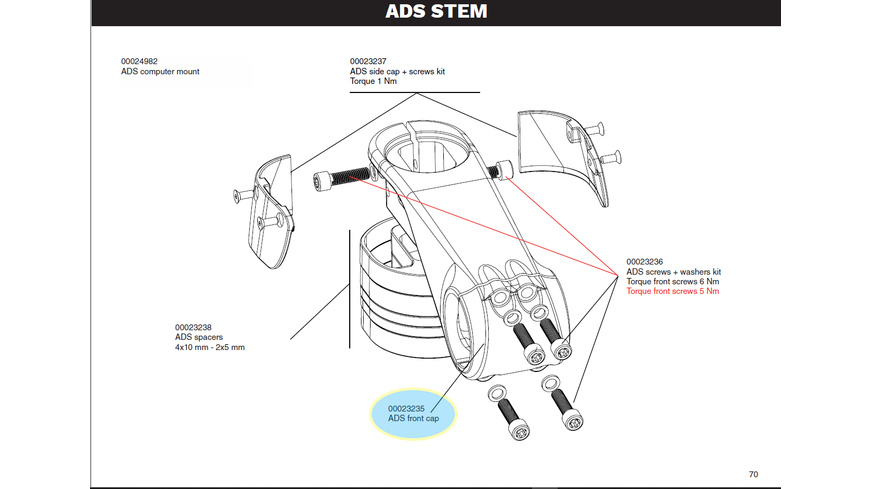 ADS STEM

00024982
ADS computer mount

00023237
ADS side cap + screws kit
Torque 1 Nm

00023236
ADS screws + washers kit
Torque front screws 6 Nm
Torque front screws 5 Nm

00023238
ADS spacers
4x10 mm - 2x5 mm

00023235
ADS front cap

70