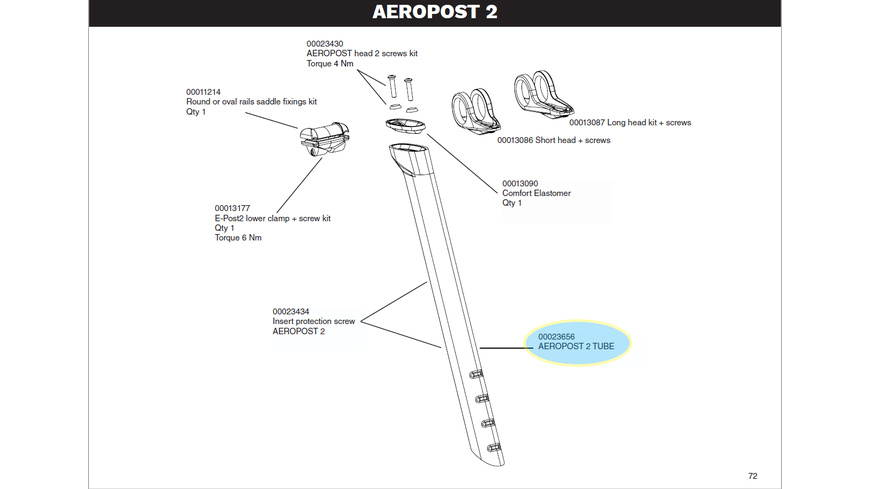 AEROPOST 2

00023430
AEROPOST head 2 screws kit
Torque 4 Nm

00011214
Round or oval rails saddle fixings kit
Qty 1

00013087 Long head kit + screws

00013086 Short head + screws

00013090
Comfort Elastomer
Qty 1

00013177
E-Post2 lower clamp + screw kit
Qty 1
Torque 6 Nm

00023434
Insert protection screw
AEROPOST 2

00023656
AEROPOST 2 TUBE

72