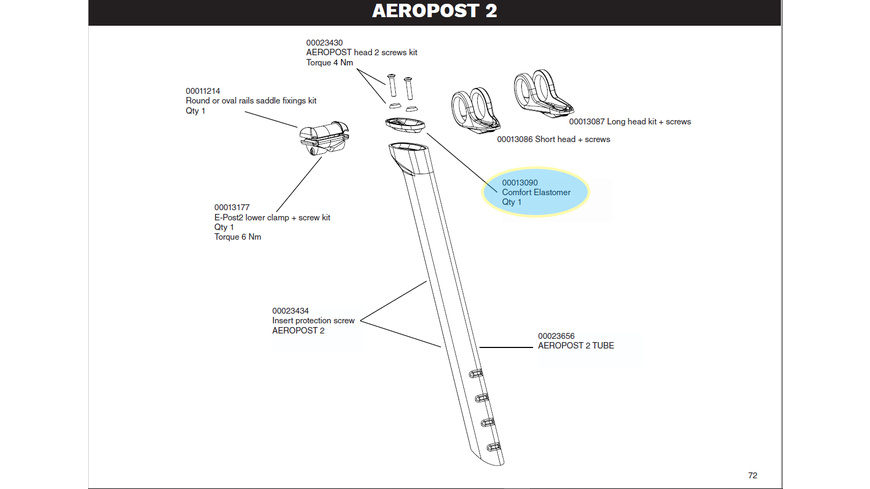 AEROPOST 2

00023430
AEROPOST head 2 screws kit
Torque 4 Nm

00011214
Round or oval rails saddle fixings kit
Qty 1

00013087 Long head kit + screws

00013086 Short head + screws

00013090
Comfort Elastomer
Qty 1

00013177
E-Post2 lower clamp + screw kit
Qty 1
Torque 6 Nm

00023434
Insert protection screw
AEROPOST 2

00023656
AEROPOST 2 TUBE

72